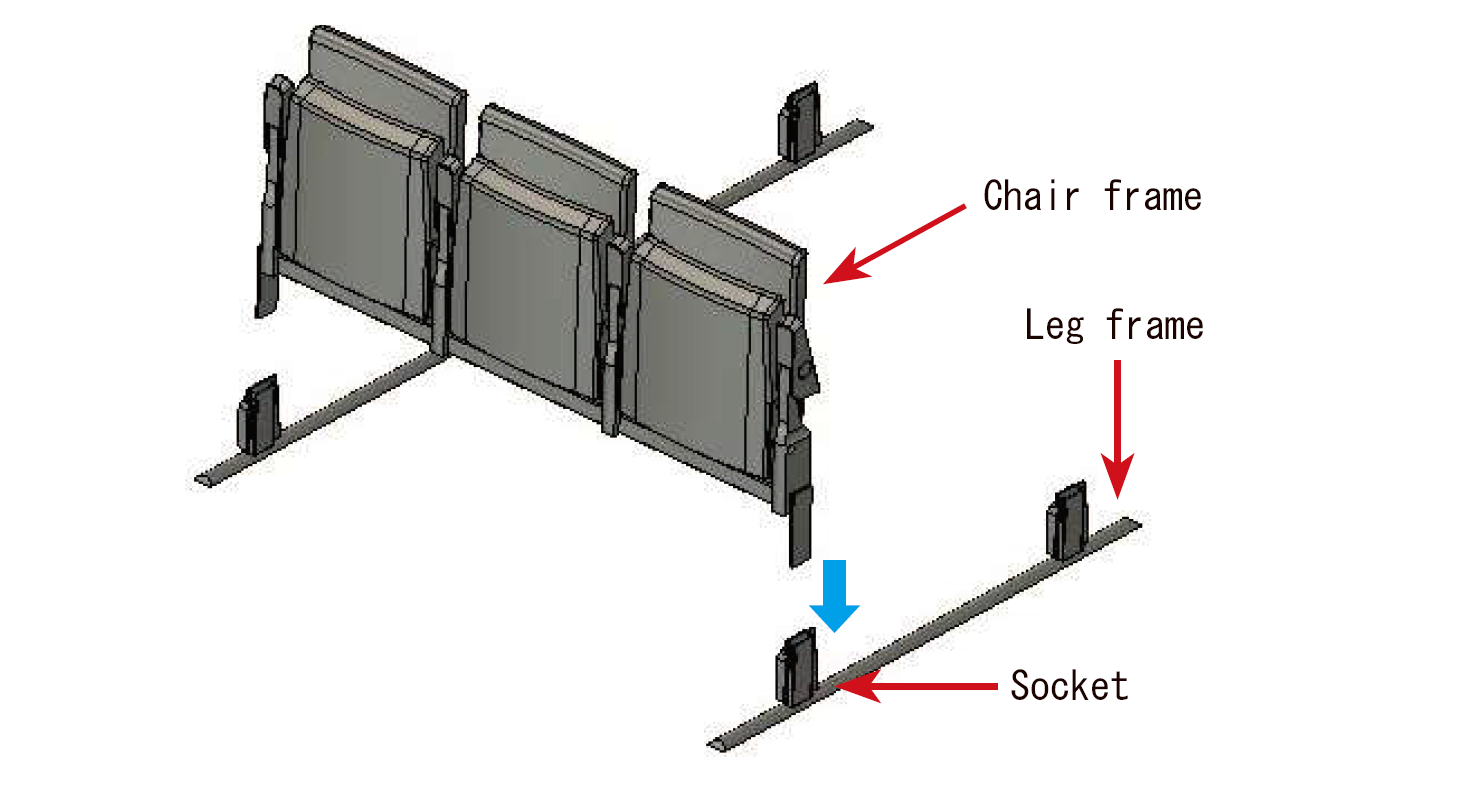 Chair frame

Leg frame

Socket